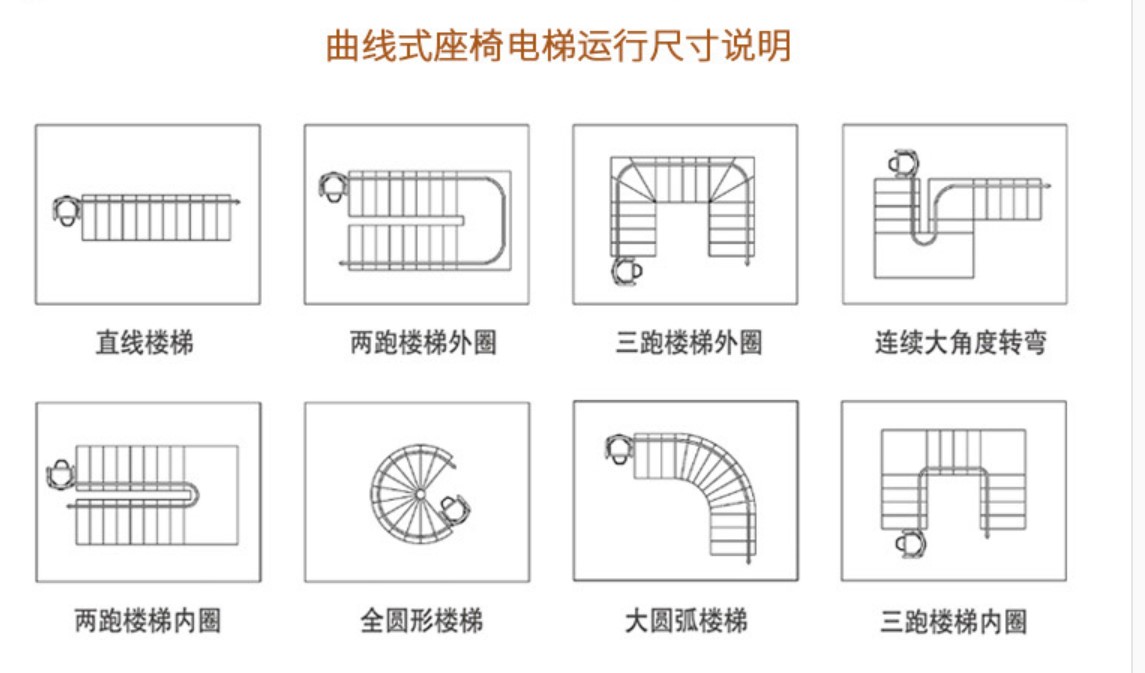 曲线式座椅电梯运行尺寸说明

直线楼梯

两跑楼梯外圈

三跑楼梯外圈

连续大角度转弯

两跑楼梯内圈

全圆形楼梯

大圆弧楼梯

三跑楼梯内圈